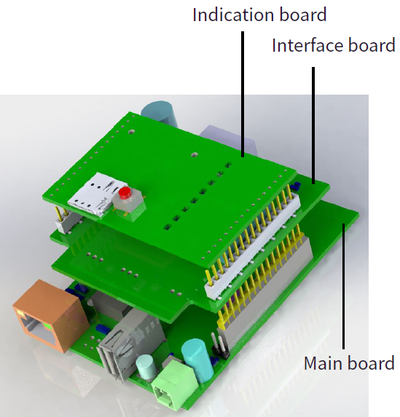 Indication board
Interface board
Main board